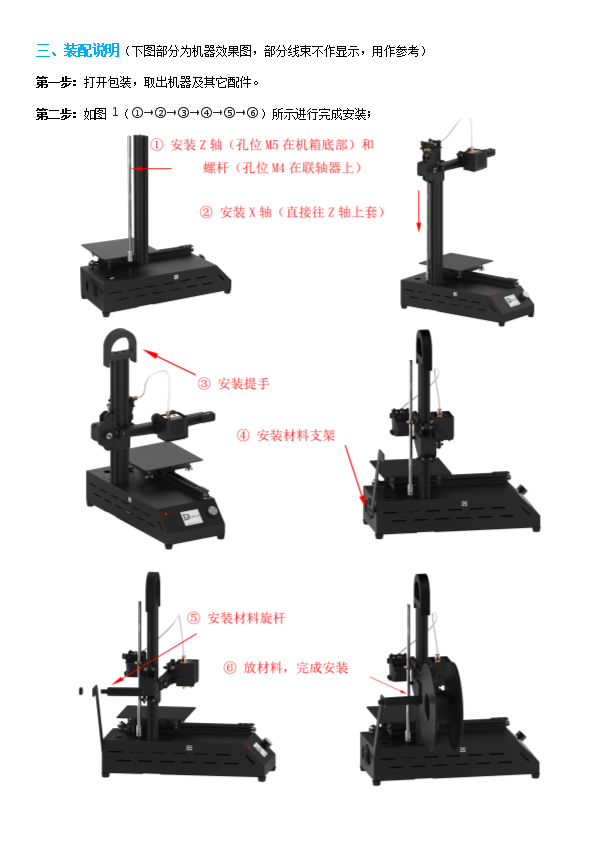 三、装配说明（下图部分为机器效果图，部分线束不作显示，用作参考）

第一步：打开包装，取出机器及其它配件。

第二步：如图 1（①→②→③→④→⑤→⑥）所示进行完成安装；

① 安装 Z 轴（孔位 M5 在机箱底部）和螺杆（孔位 M4 在联轴器上）

② 安装 X 轴（直接往 Z 轴上套）

③ 安装提手

④ 安装材料支架

⑤ 安装材料旋杆

⑥ 放材料，完成安装